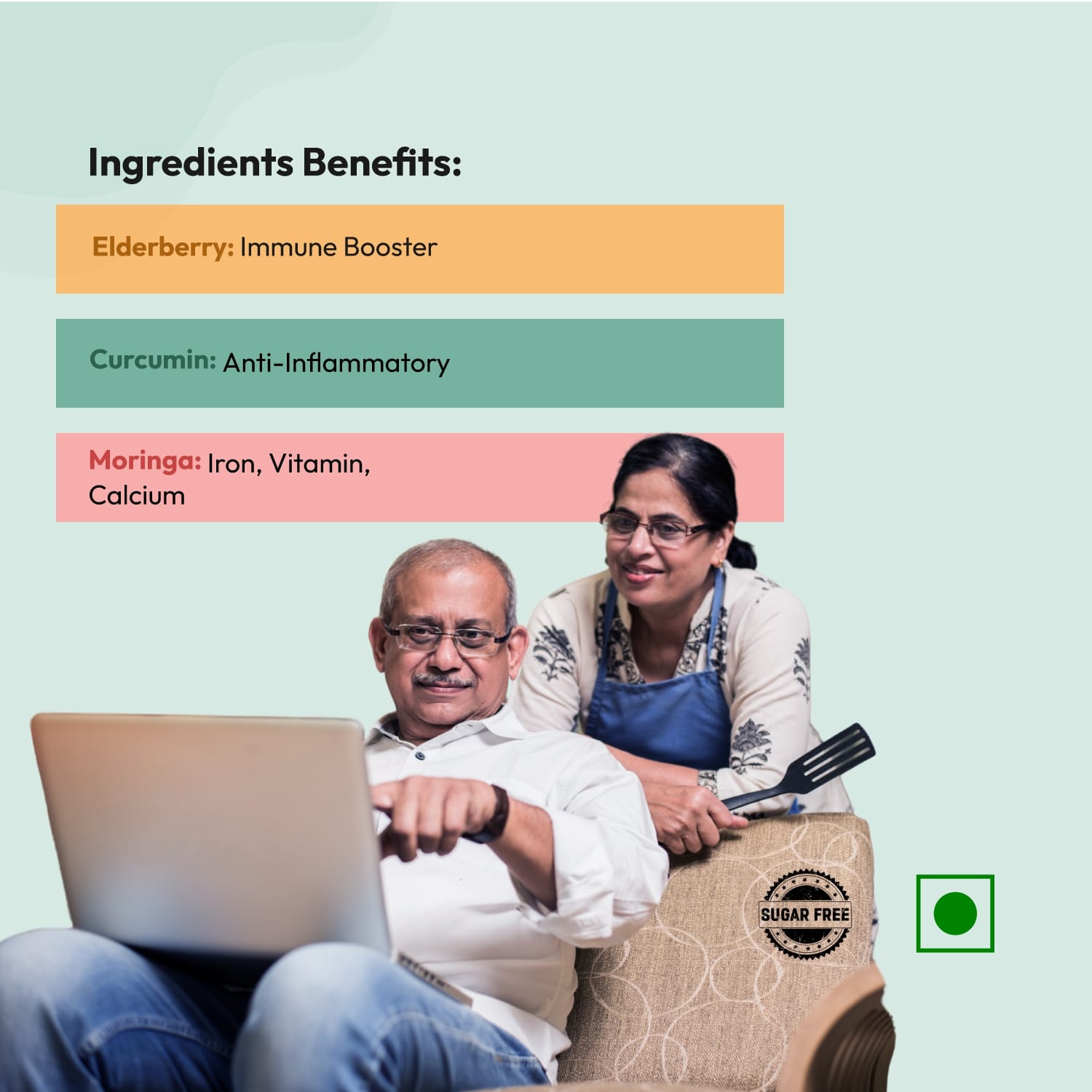 Ingredients Benefits:

Elderberry: Immune Booster

Curcumin: Anti-Inflammatory

Moringa: Iron, Vitamin, Calcium

SUGAR FREE